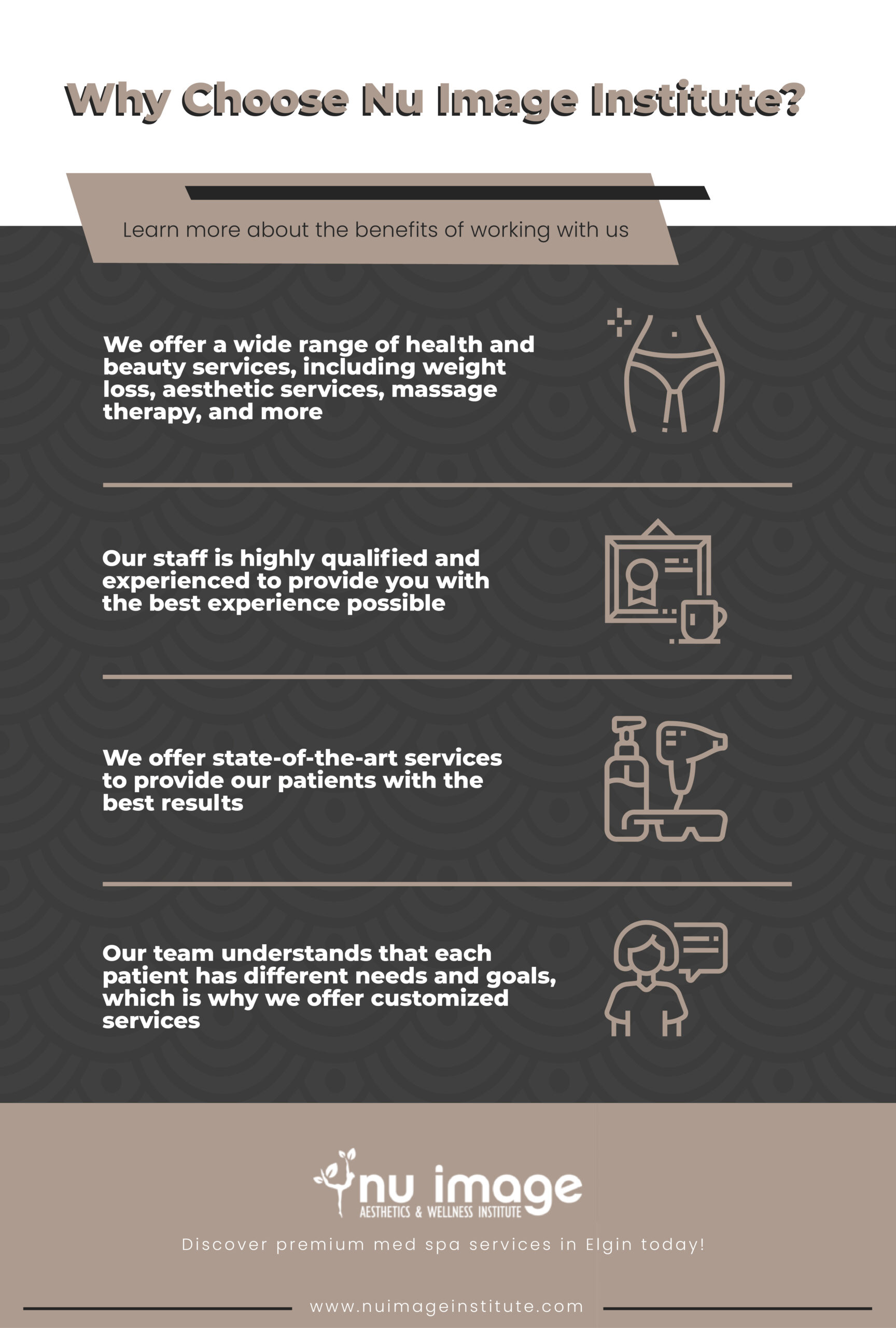 Why Choose Nu Image Institute?

Learn more about the benefits of working with us

We offer a wide range of health and beauty services, including weight loss, aesthetic services, massage therapy, and more

Our staff is highly qualified and experienced to provide you with the best experience possible

We offer state-of-the-art services to provide our patients with the best results

Our team understands that each patient has different needs and goals, which is why we offer customized services

nu image
AESTHETICS & WELLNESS INSTITUTE

Discover premium med spa services in Elgin today!

www.nuimageinstitute.com